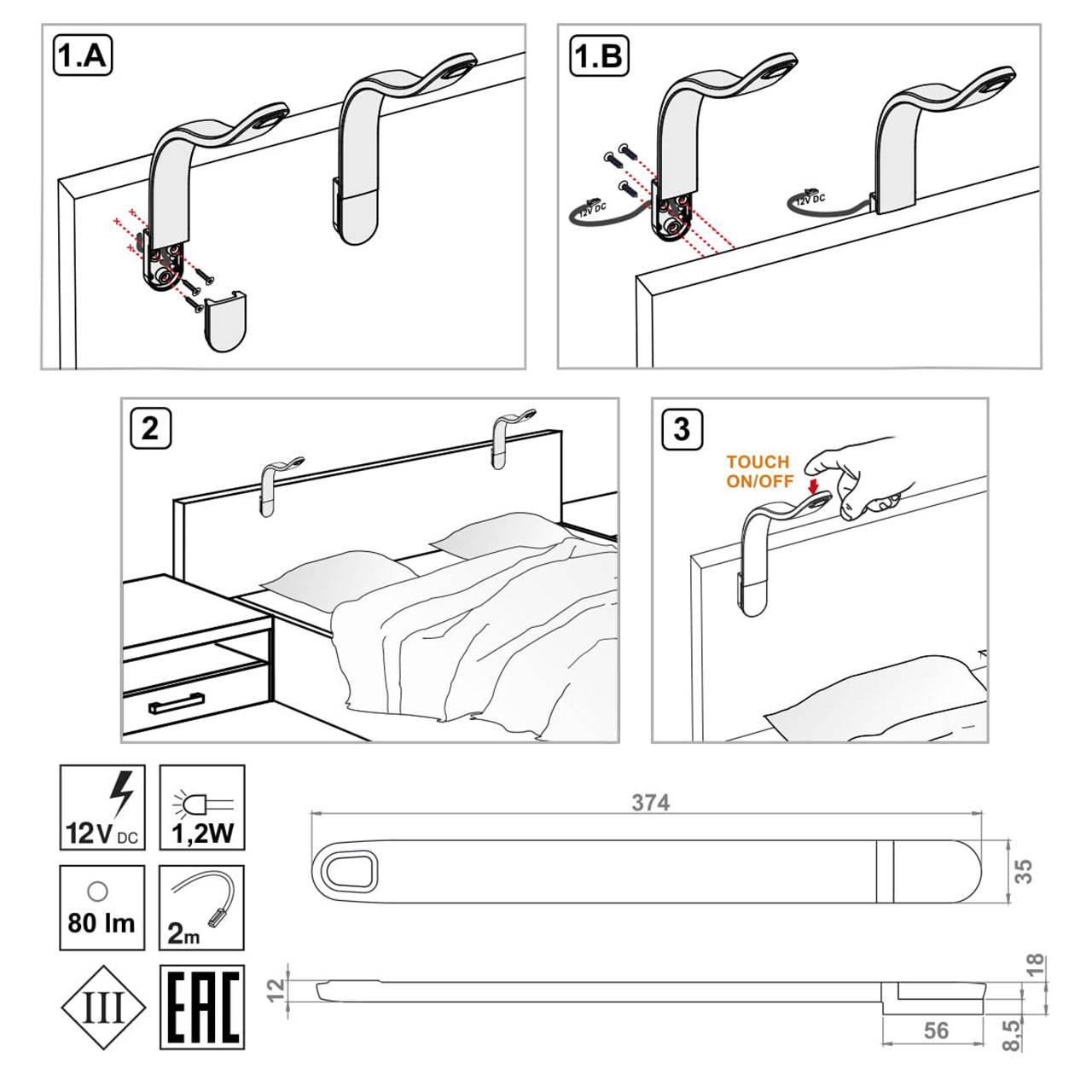 1.A

1.B

12V DC

12V DC

2

3

TOUCH ON/OFF

12V DC

1,2W

80 lm

2m

III

EAC

374

35

12

18

56

8,5